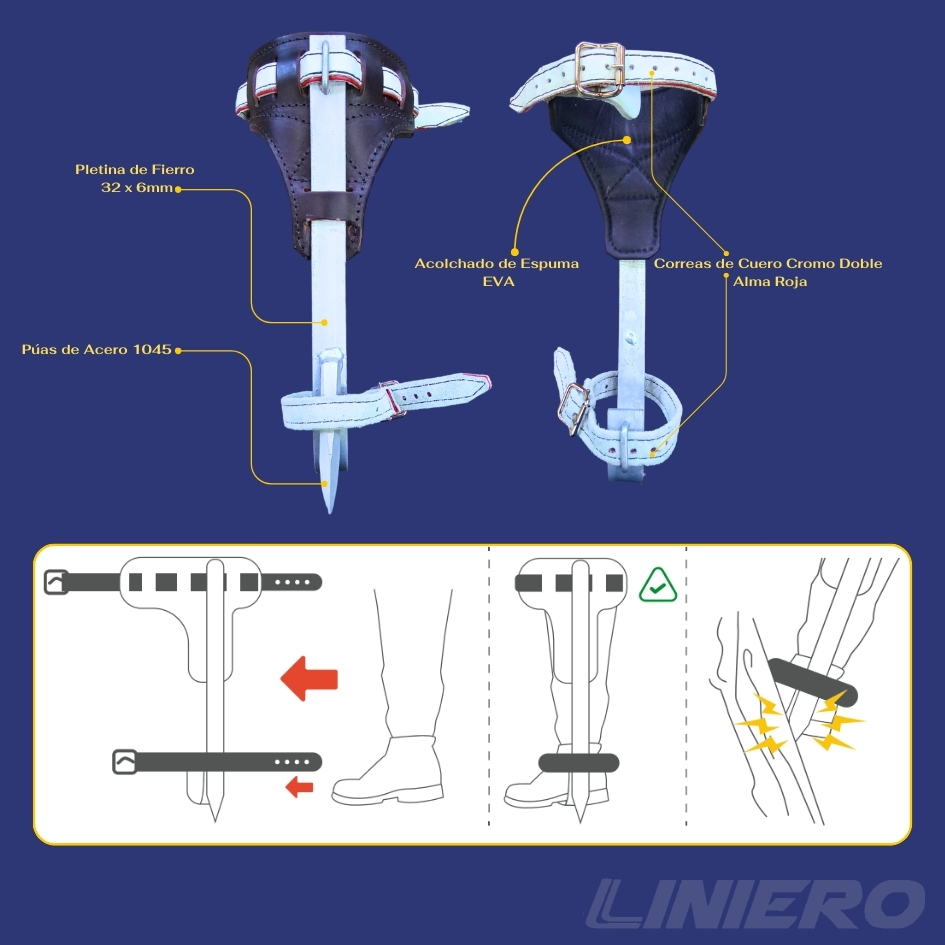 Pletina de Fierro
32 x 6mm

Púas de Acero 1045

Acolchado de Espuma
EVA

Correas de Cuero Cromo Doble
Alma Roja

LINIERO